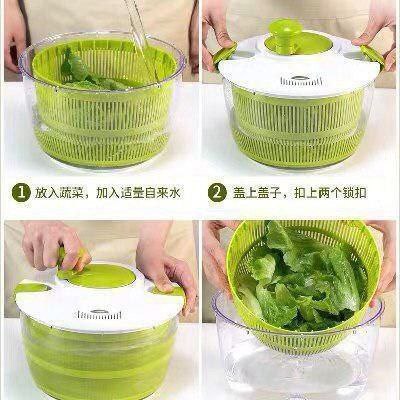 1 放入蔬菜，加入适量自来水

2 盖上盖子，扣上两个锁扣