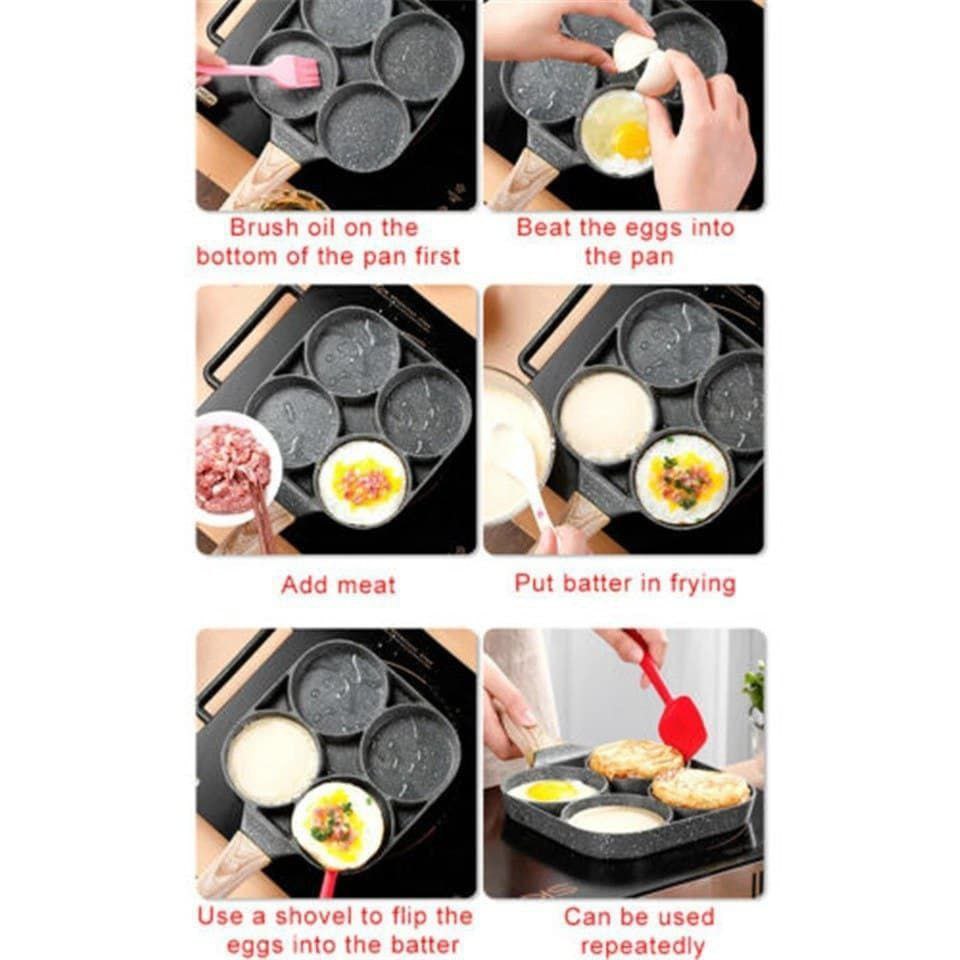 Brush oil on the bottom of the pan first

Beat the eggs into the pan

Add meat

Put batter in frying

Use a shovel to flip the eggs into the batter

Can be used repeatedly